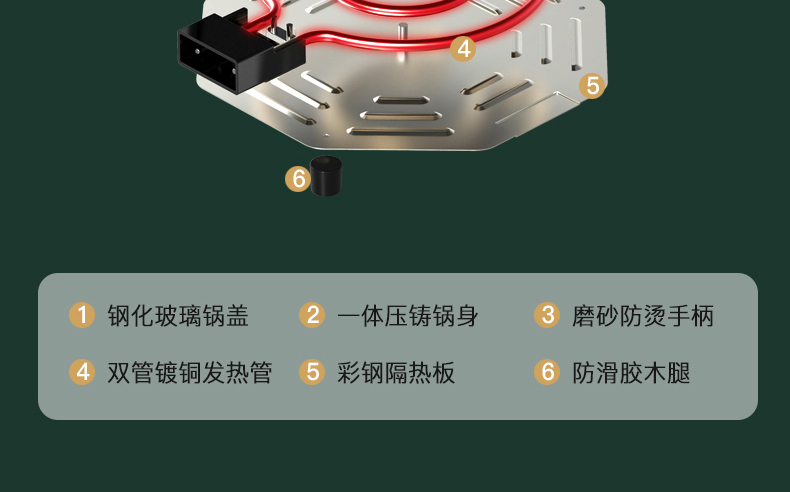 4
5
6

1 钢化玻璃锅盖
2 一体压铸锅身
3 磨砂防烫手柄
4 双管镀铜发热管
5 彩钢隔热板
6 防滑胶木腿